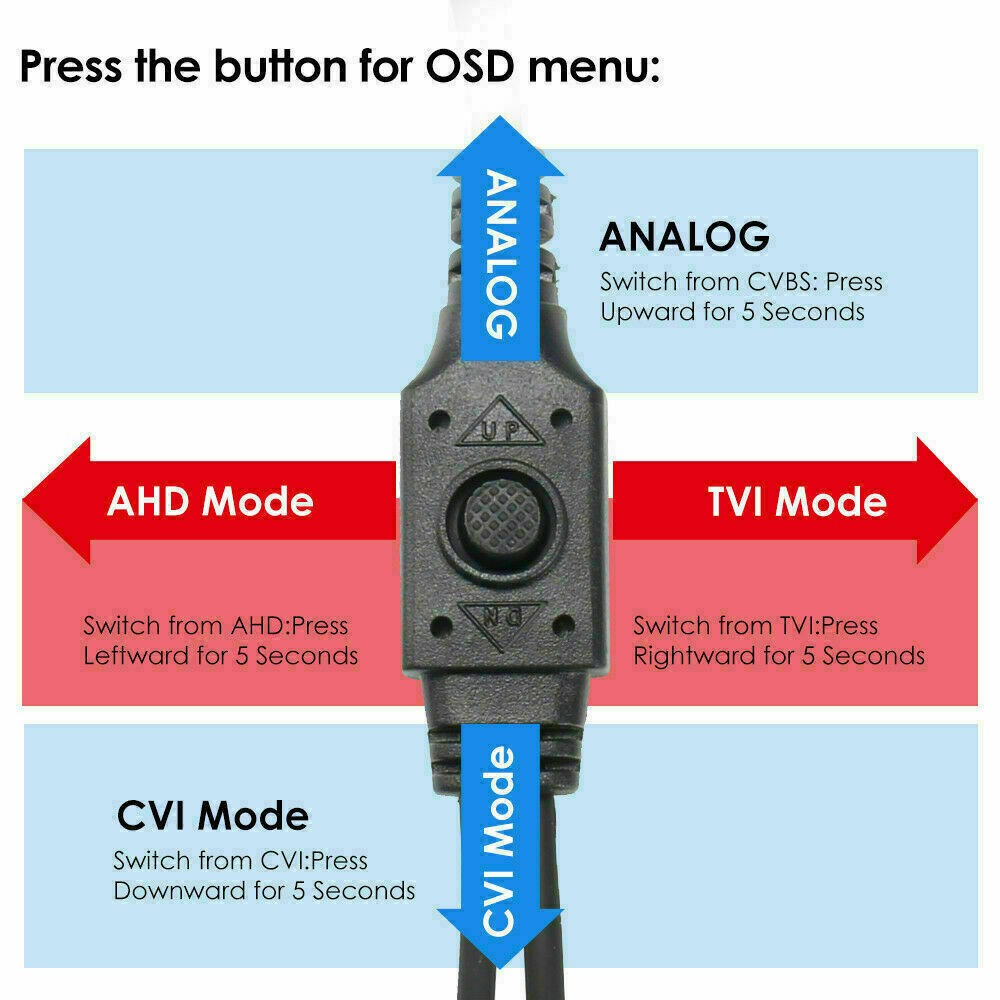 Press the button for OSD menu:

ANALOG

ANALOG
Switch from CVBS: Press Upward for 5 Seconds

UP

AHD Mode

TVI Mode

DN

Switch from AHD:Press Leftward for 5 Seconds

Switch from TVI:Press Rightward for 5 Seconds

CVI Mode

CVI Mode
Switch from CVI:Press Downward for 5 Seconds